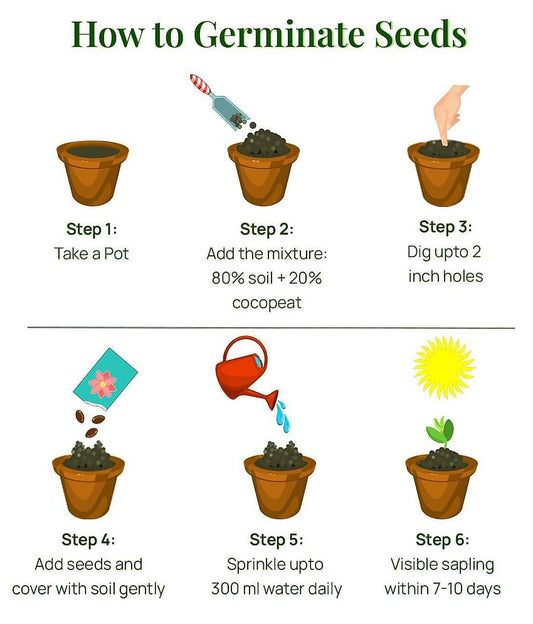 How to Germinate Seeds

Step 1:
Take a Pot

Step 2:
Add the mixture: 80% soil + 20% cocopeat

Step 3:
Dig upto 2 inch holes

Step 4:
Add seeds and cover with soil gently

Step 5:
Sprinkle upto 300 ml water daily

Step 6:
Visible sapling within 7-10 days